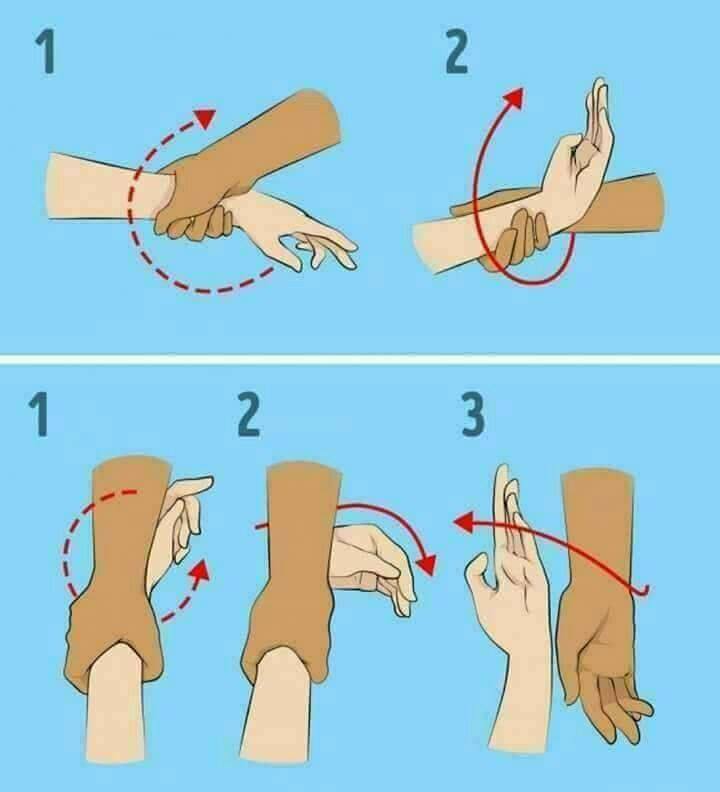 1

2

1

2

3