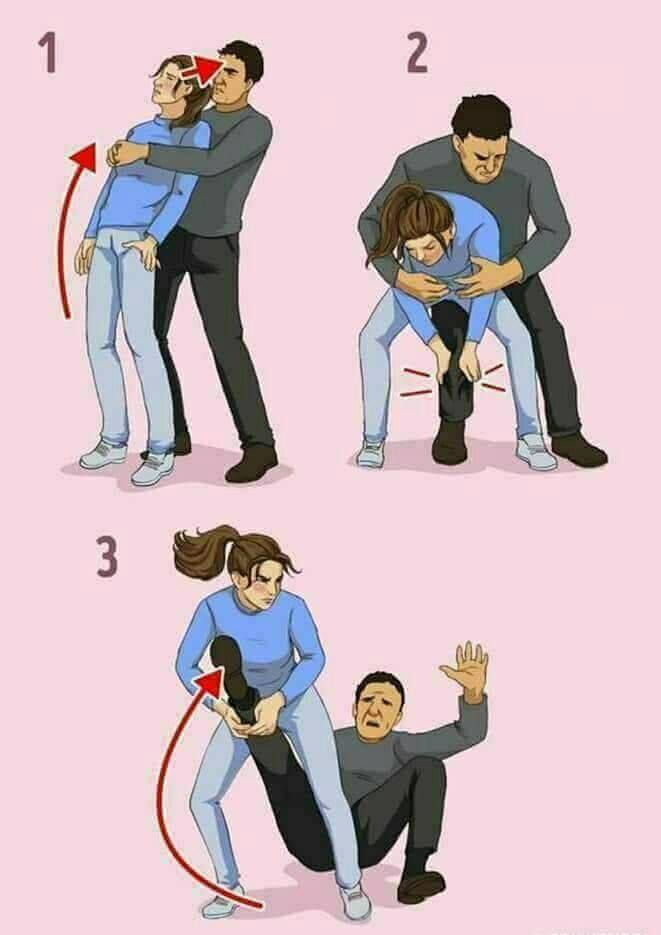 1

2

3